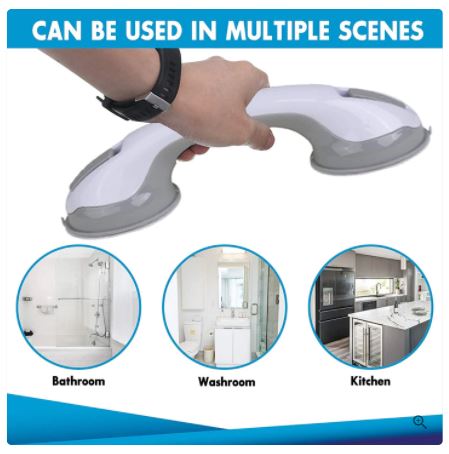 CAN BE USED IN MULTIPLE SCENES

Bathroom

Washroom

Kitchen